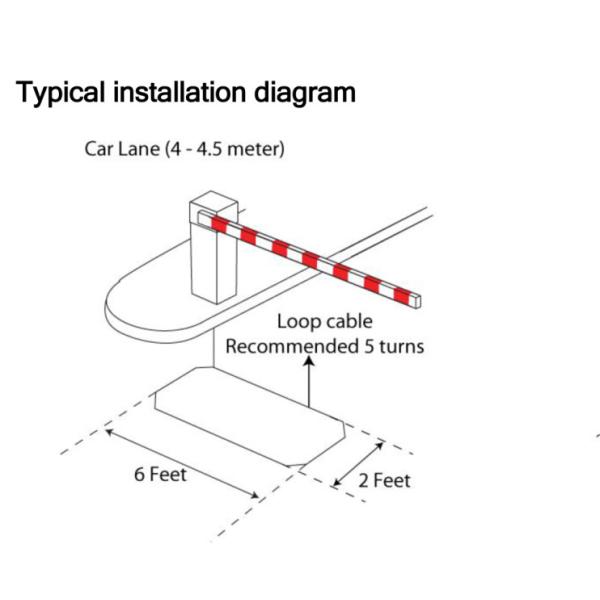 Typical installation diagram

Car Lane (4 - 4.5 meter)

Loop cable
Recommended 5 turns

6 Feet

2 Feet