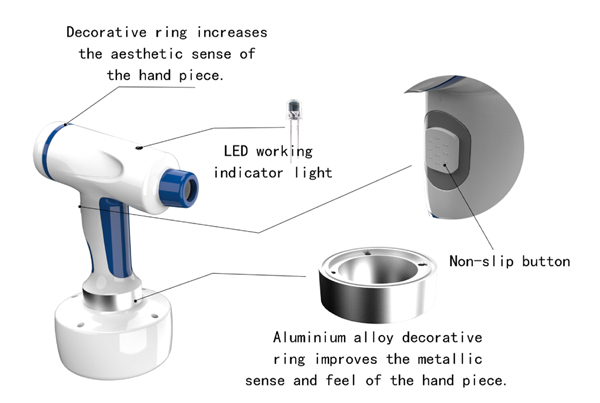 Decorative ring increases the aesthetic sense of the hand piece.

LED working indicator light

Non-slip button

Aluminium alloy decorative ring improves the metallic sense and feel of the hand piece.