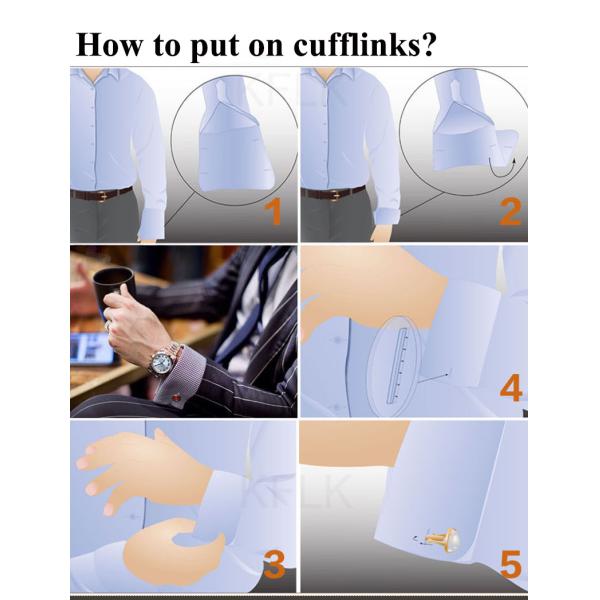 How to put on cufflinks?

KFLK

1

2

4

KFLK

3

5