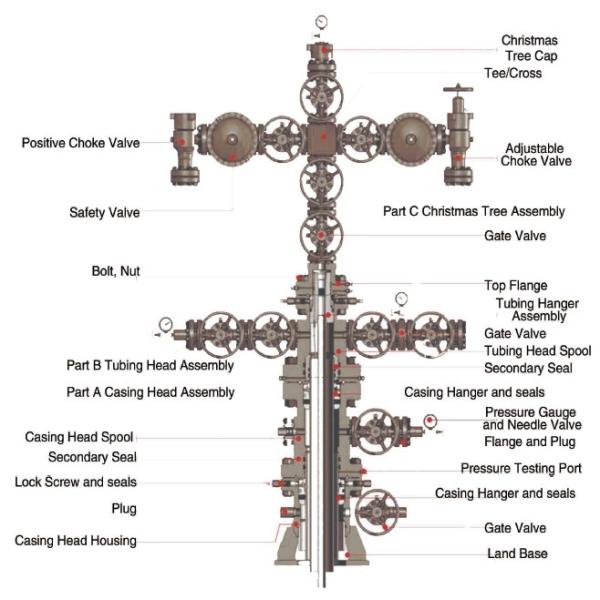 Christmas Tree Cap
Tee/Cross
Positive Choke Valve
Adjustable Choke Valve
Safety Valve
Part C Christmas Tree Assembly
Gate Valve
Bolt, Nut
Top Flange
Tubing Hanger Assembly
Gate Valve
Tubing Head Spool
Part B Tubing Head Assembly
Secondary Seal
Part A Casing Head Assembly
Casing Hanger and seals
Pressure Gauge and Needle Valve
Casing Head Spool
Flange and Plug
Secondary Seal
Pressure Testing Port
Lock Screw and seals
Casing Hanger and seals
Plug
Gate Valve
Casing Head Housing
Land Base