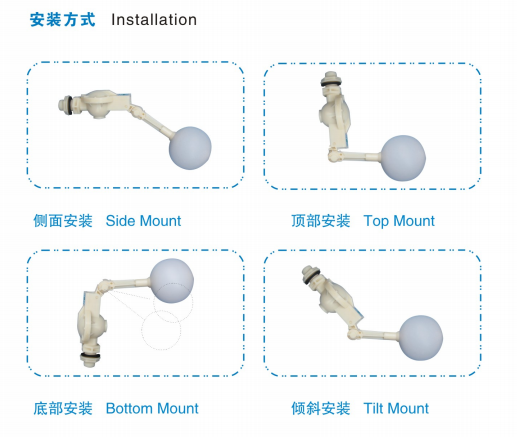 安装方式 Installation

侧面安装 Side Mount

顶部安装 Top Mount

底部安装 Bottom Mount

倾斜安装 Tilt Mount