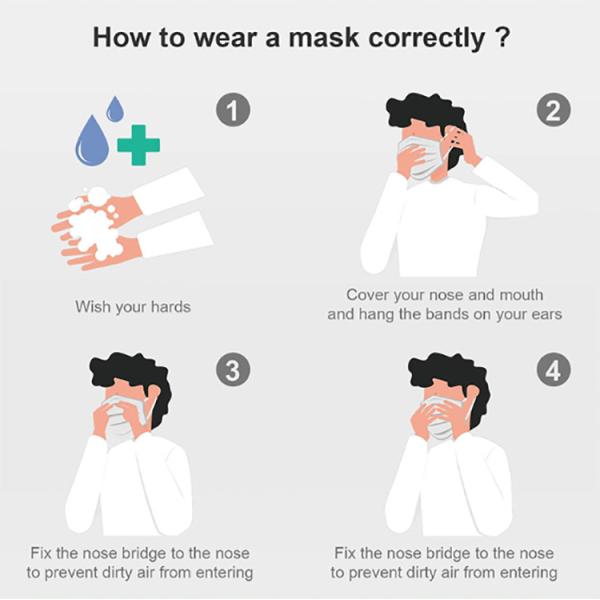 How to wear a mask correctly ?

1

Wish your hards

2

Cover your nose and mouth and hang the bands on your ears

3

Fix the nose bridge to the nose to prevent dirty air from entering

4

Fix the nose bridge to the nose to prevent dirty air from entering