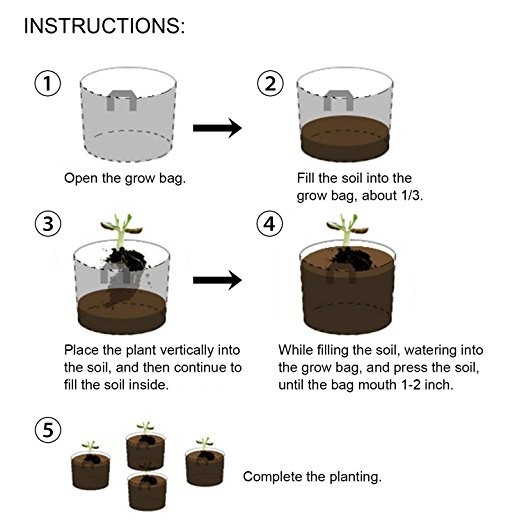 INSTRUCTIONS:

①

Open the grow bag.

②

Fill the soil into the grow bag, about 1/3.

③

Place the plant vertically into the soil, and then continue to fill the soil inside.

④

While filling the soil, watering into the grow bag, and press the soil, until the bag mouth 1-2 inch.

⑤

Complete the planting.