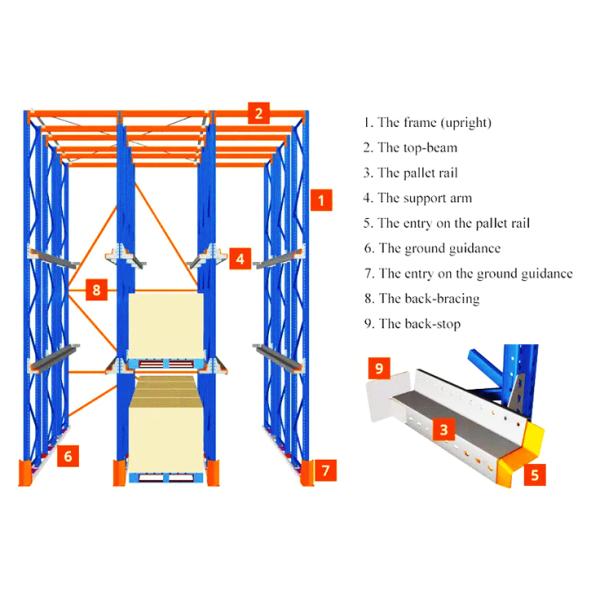 2

1

4

8

6

7

1. The frame (upright)
2. The top-beam
3. The pallet rail
4. The support arm
5. The entry on the pallet rail
6. The ground guidance
7. The entry on the ground guidance
8. The back-bracing
9. The back-stop

9

3

5