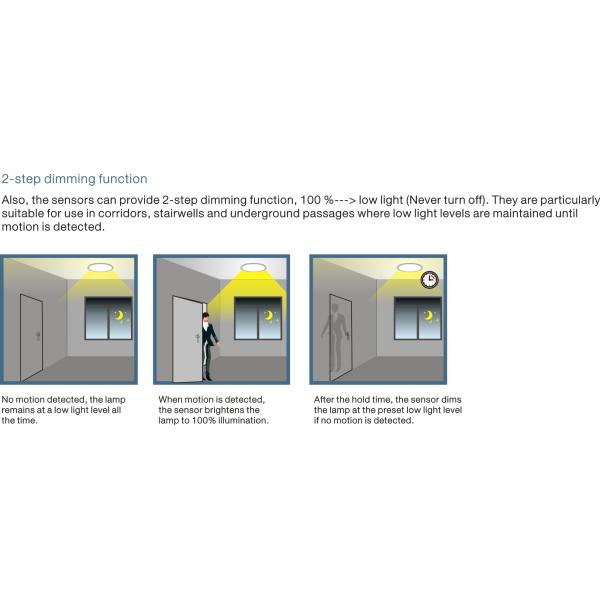 2-step dimming function

Also, the sensors can provide 2-step dimming function, 100 %---> low light (Never turn off). They are particularly suitable for use in corridors, stairwells and underground passages where low light levels are maintained until motion is detected.

No motion detected, the lamp remains at a low light level all the time.

When motion is detected, the sensor brightens the lamp to 100% illumination.

After the hold time, the sensor dims the lamp at the preset low light level if no motion is detected.