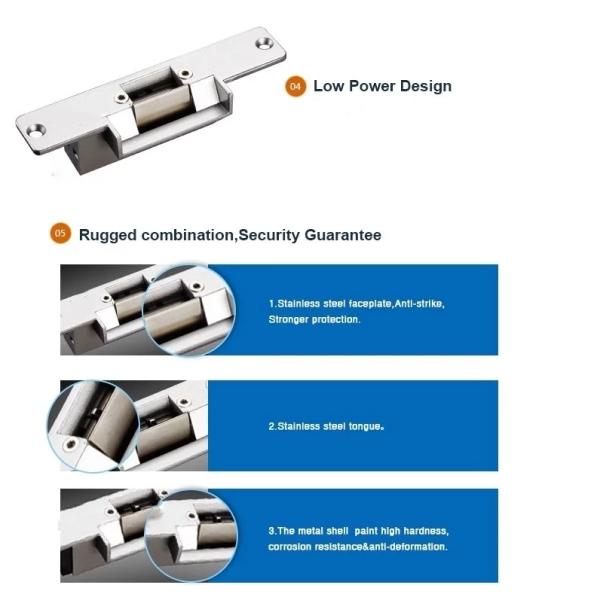 04 Low Power Design

05 Rugged combination,Security Guarantee

1.Stainless steel faceplate,Anti-strike, Stronger protection.

2.Stainless steel tongue。

3.The metal shell paint high hardness, corrosion resistance&anti-deformation.