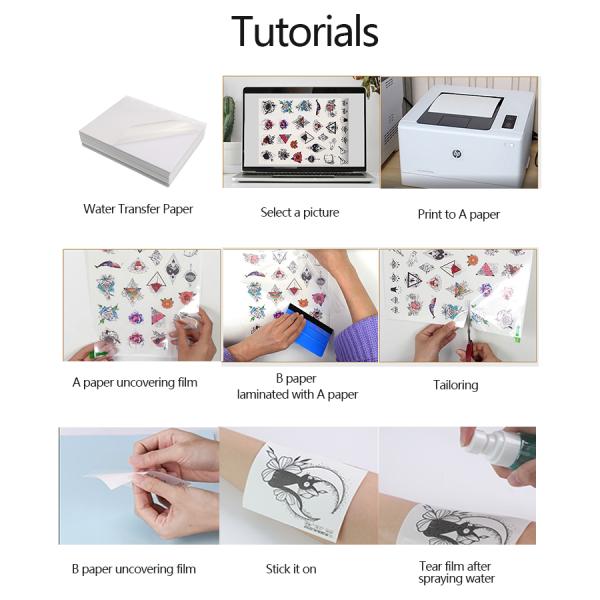 Tutorials

Water Transfer Paper

Select a picture

Print to A paper

A paper uncovering film

B paper laminated with A paper

Tailoring

B paper uncovering film

Stick it on

Tear film after spraying water