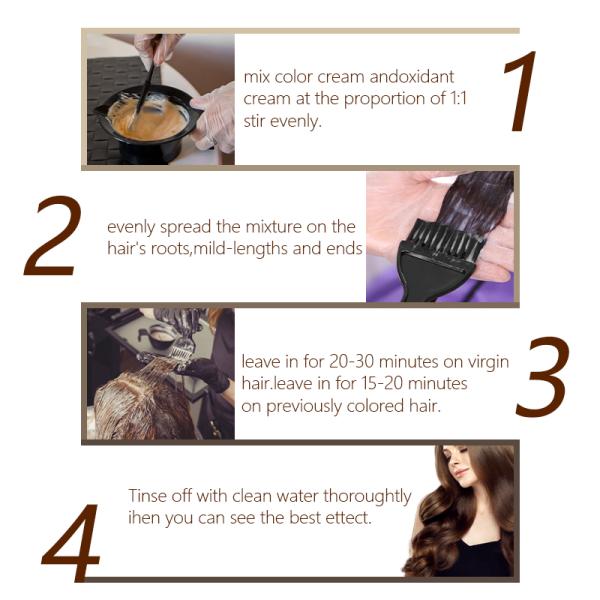 1

mix color cream andoxidant cream at the proportion of 1:1 stir evenly.

2

evenly spread the mixture on the hair's roots,mild-lengths and ends

3

leave in for 20-30 minutes on virgin hair.leave in for 15-20 minutes on previously colored hair.

4

Tinse off with clean water thoroughtly ihen you can see the best ettect.