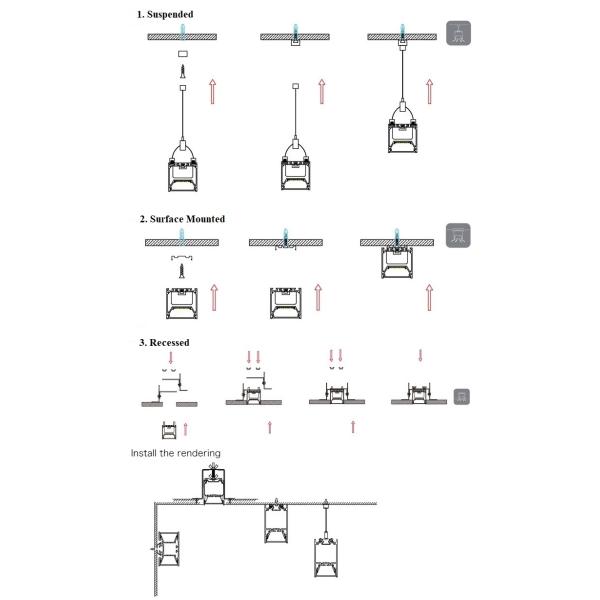 1. Suspended

2. Surface Mounted

3. Recessed

Install the rendering