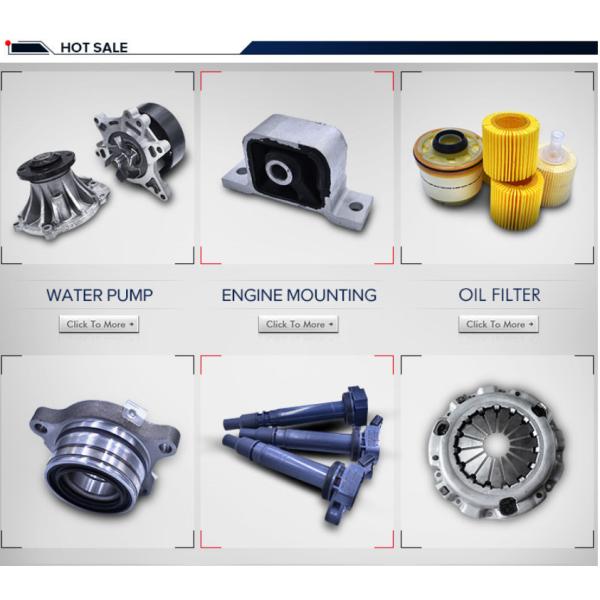 HOT SALE

WATER PUMP

Click To More

ENGINE MOUNTING

Click To More

OIL FILTER

Click To More