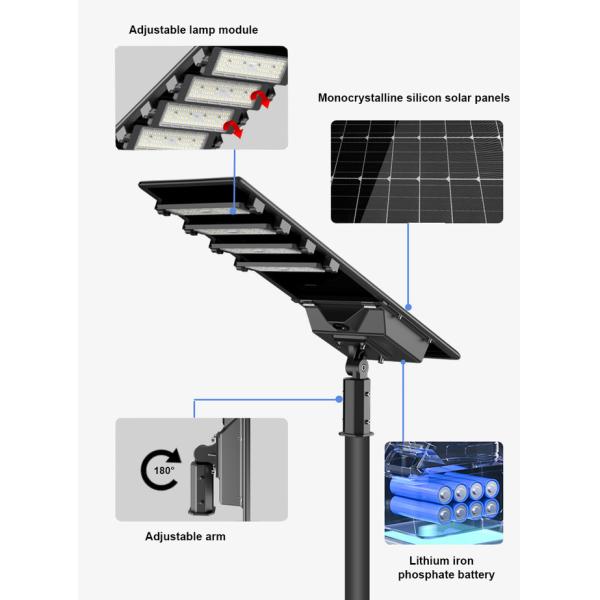 Adjustable lamp module

Monocrystalline silicon solar panels

180°

Adjustable arm

Lithium iron phosphate battery