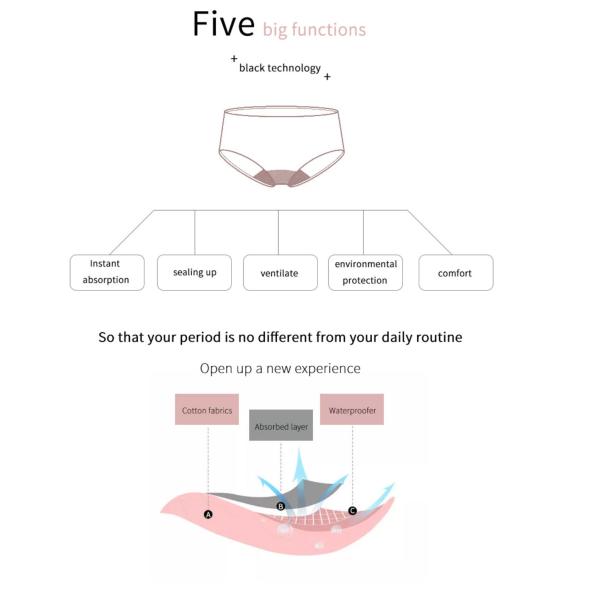 Five big functions

+ black technology +

Instant absorption

sealing up

ventilate

environmental protection

comfort

So that your period is no different from your daily routine

Open up a new experience

Cotton fabrics

Absorbed layer

Waterproofer

A

B

C