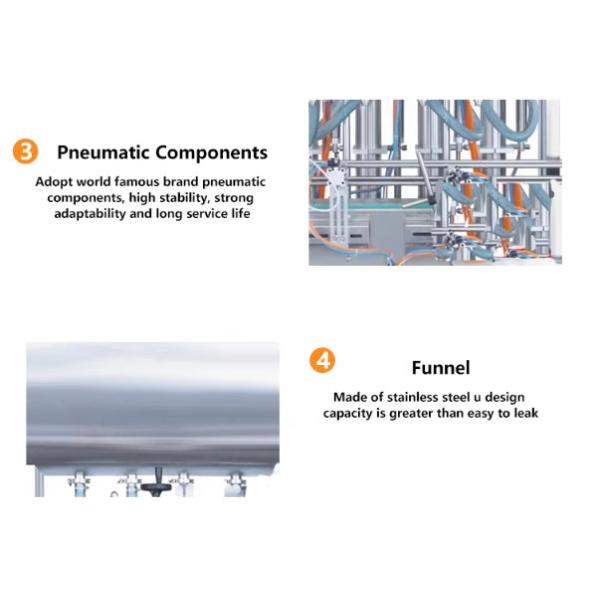 3 Pneumatic Components

Adopt world famous brand pneumatic components, high stability, strong adaptability and long service life

4 Funnel

Made of stainless steel u design capacity is greater than easy to leak