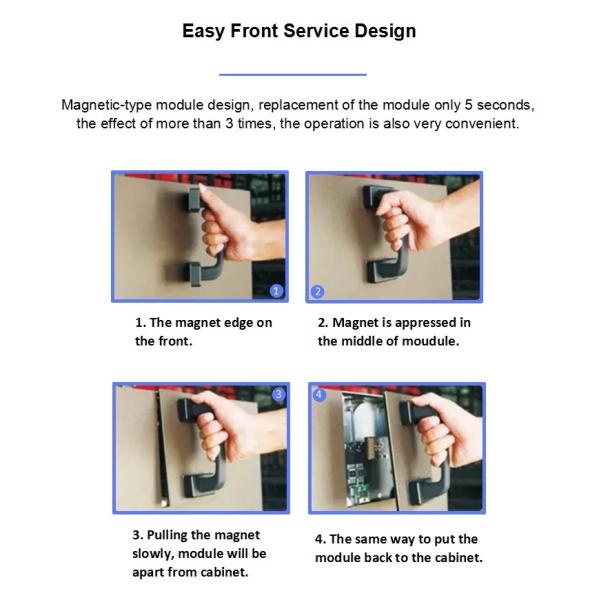 Easy Front Service Design

Magnetic-type module design, replacement of the module only 5 seconds, the effect of more than 3 times, the operation is also very convenient.

1

2

1. The magnet edge on the front.

2. Magnet is appressed in the middle of moudule.

3

4

3. Pulling the magnet slowly, module will be apart from cabinet.

4. The same way to put the module back to the cabinet.