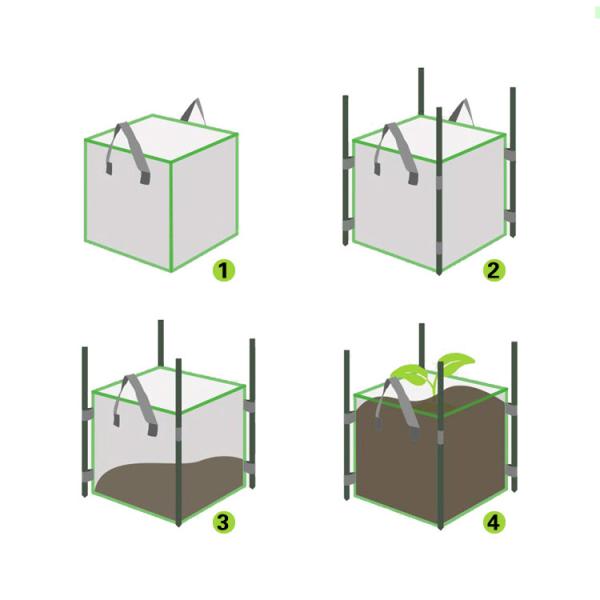 1

2

3

4