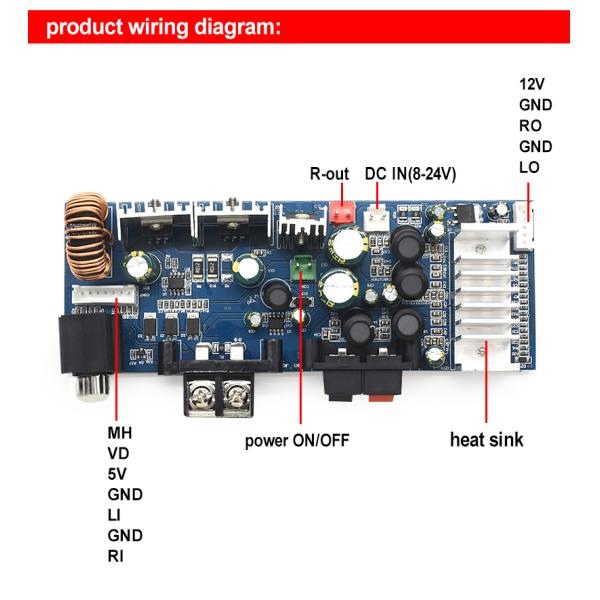 product wiring diagram:

12V
GND
RO
GND
LO

R-out

DC IN(8-24V)

MH
VD
5V
GND
LI
GND
RI

power ON/OFF

heat sink