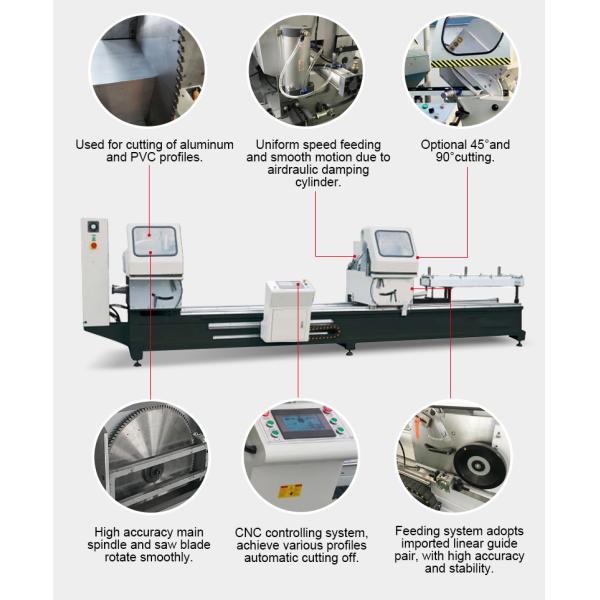 Used for cutting of aluminum and PVC profiles.

Uniform speed feeding and smooth motion due to airdraulic damping cylinder.

Optional 45°and 90°cutting.

High accuracy main spindle and saw blade rotate smoothly.

CNC controlling system, achieve various profiles automatic cutting off.

Feeding system adopts imported linear guide pair, with high accuracy and stability.