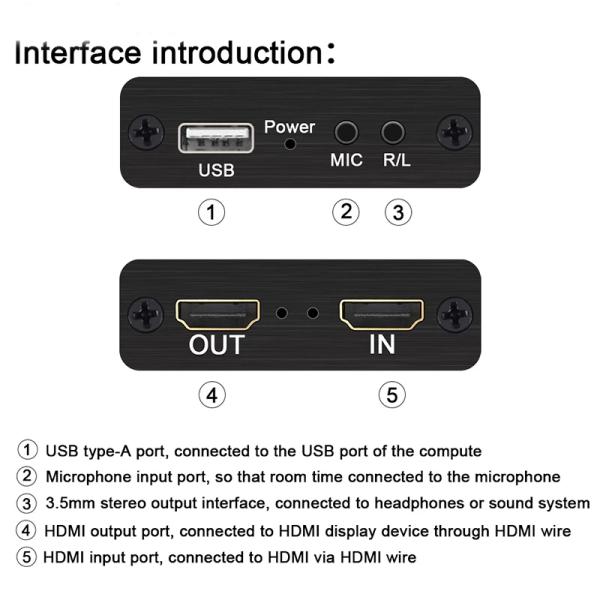 Interface introduction：

Power
USB
MIC
R/L

①
②
③

OUT
IN

④
⑤

① USB type-A port, connected to the USB port of the compute
② Microphone input port, so that room time connected to the microphone
③ 3.5mm stereo output interface, connected to headphones or sound system
④ HDMI output port, connected to HDMI display device through HDMI wire
⑤ HDMI input port, connected to HDMI via HDMI wire