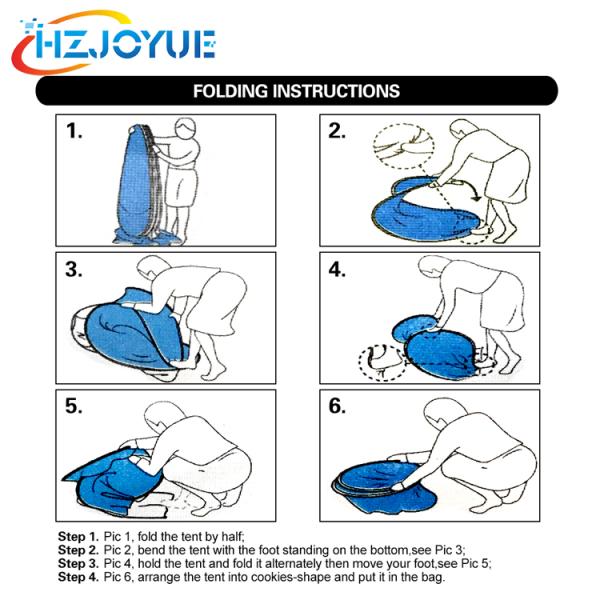 HZJOYUE

FOLDING INSTRUCTIONS

1.

2.

3.

4.

5.

6.

Step 1. Pic 1, fold the tent by half;
Step 2. Pic 2, bend the tent with the foot standing on the bottom,see Pic 3;
Step 3. Pic 4, hold the tent and fold it alternately then move your foot,see Pic 5;
Step 4. Pic 6, arrange the tent into cookies-shape and put it in the bag.