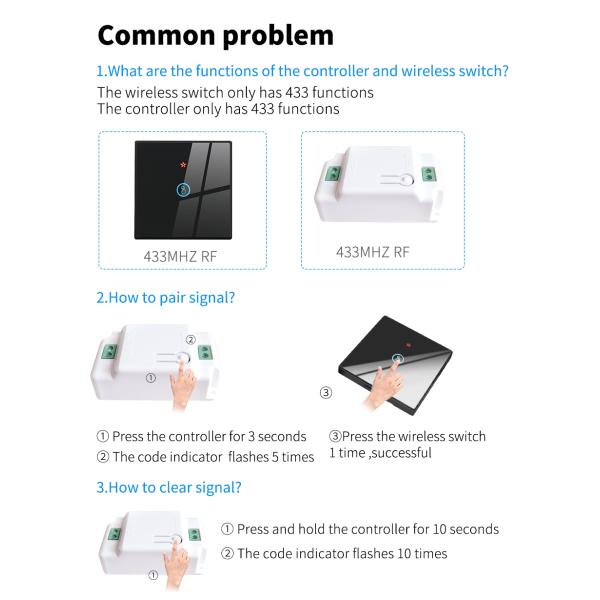 Common problem

1.What are the functions of the controller and wireless switch?

The wireless switch only has 433 functions
The controller only has 433 functions

433MHZ RF

433MHZ RF

2.How to pair signal?

②

①

③

① Press the controller for 3 seconds
② The code indicator flashes 5 times

③Press the wireless switch 1 time ,successful

3.How to clear signal?

①

① Press and hold the controller for 10 seconds
② The code indicator flashes 10 times