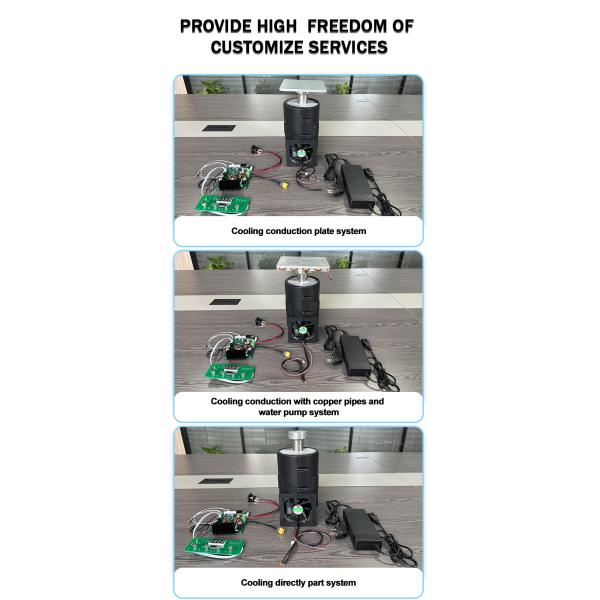 PROVIDE HIGH FREEDOM OF CUSTOMIZE SERVICES

Cooling conduction plate system

Cooling conduction with copper pipes and water pump system

Cooling directly part system