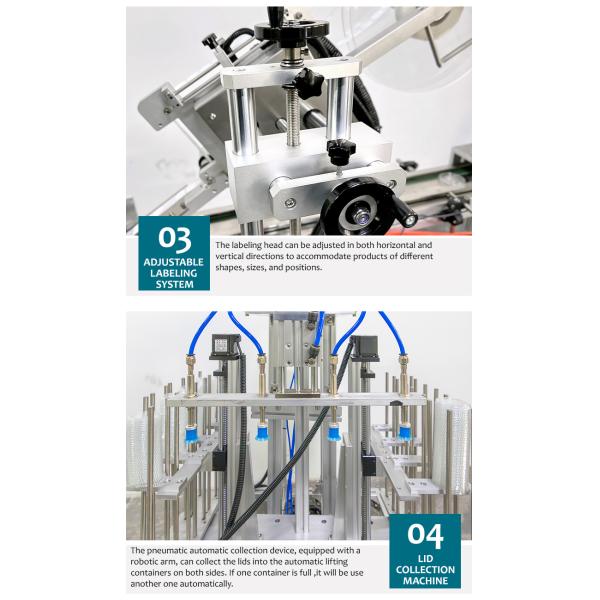 03
ADJUSTABLE LABELING SYSTEM

The labeling head can be adjusted in both horizontal and vertical directions to accommodate products of different shapes, sizes, and positions.

04
LID COLLECTION MACHINE

The pneumatic automatic collection device, equipped with a robotic arm, can collect the lids into the automatic lifting containers on both sides. If one container is full ,it will be use another one automatically.