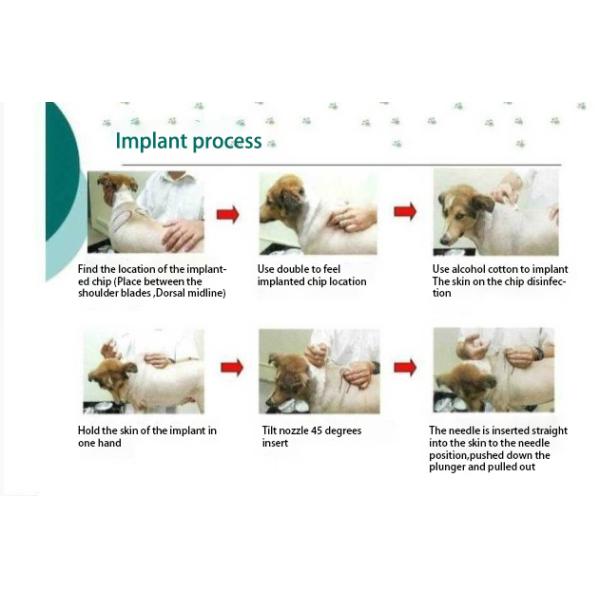 Implant process

Find the location of the implanted chip (Place between the shoulder blades ,Dorsal midline)

Use double to feel implanted chip location

Use alcohol cotton to implant The skin on the chip disinfection

Hold the skin of the implant in one hand

Tilt nozzle 45 degrees insert

The needle is inserted straight into the skin to the needle position,pushed down the plunger and pulled out