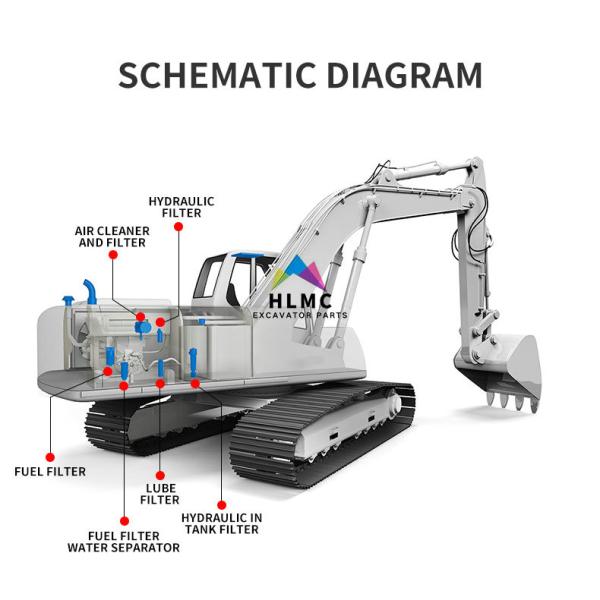 SCHEMATIC DIAGRAM

HYDRAULIC FILTER

AIR CLEANER AND FILTER

HLMC
EXCAVATOR PARTS

FUEL FILTER

LUBE FILTER

HYDRAULIC IN TANK FILTER

FUEL FILTER WATER SEPARATOR