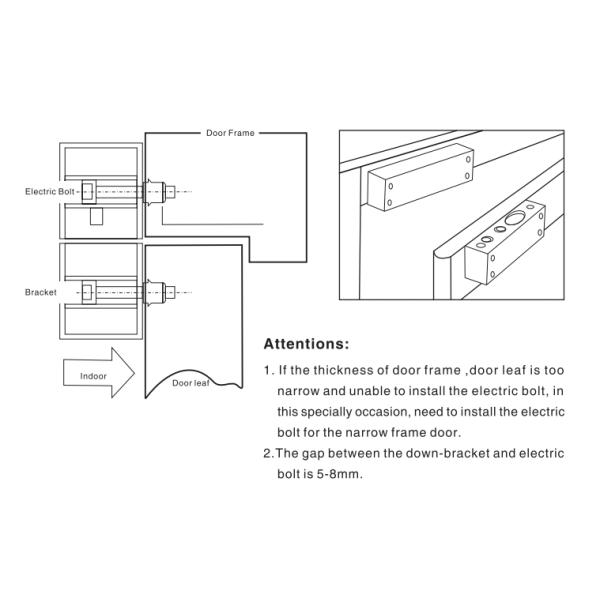 Door Frame

Electric Bolt

Bracket

Indoor

Door leaf

Attentions:

1. If the thickness of door frame ,door leaf is too narrow and unable to install the electric bolt, in this specially occasion, need to install the electric bolt for the narrow frame door.

2.The gap between the down-bracket and electric bolt is 5-8mm.