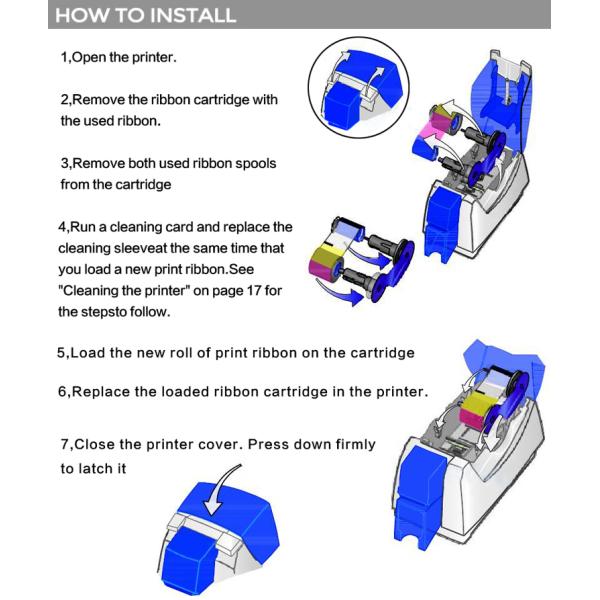 HOW TO INSTALL

1,Open the printer.

2,Remove the ribbon cartridge with the used ribbon.

3,Remove both used ribbon spools from the cartridge

4,Run a cleaning card and replace the cleaning sleeveat the same time that you load a new print ribbon.See "Cleaning the printer" on page 17 for the stepsto follow.

5,Load the new roll of print ribbon on the cartridge

6,Replace the loaded ribbon cartridge in the printer.

7,Close the printer cover. Press down firmly to latch it