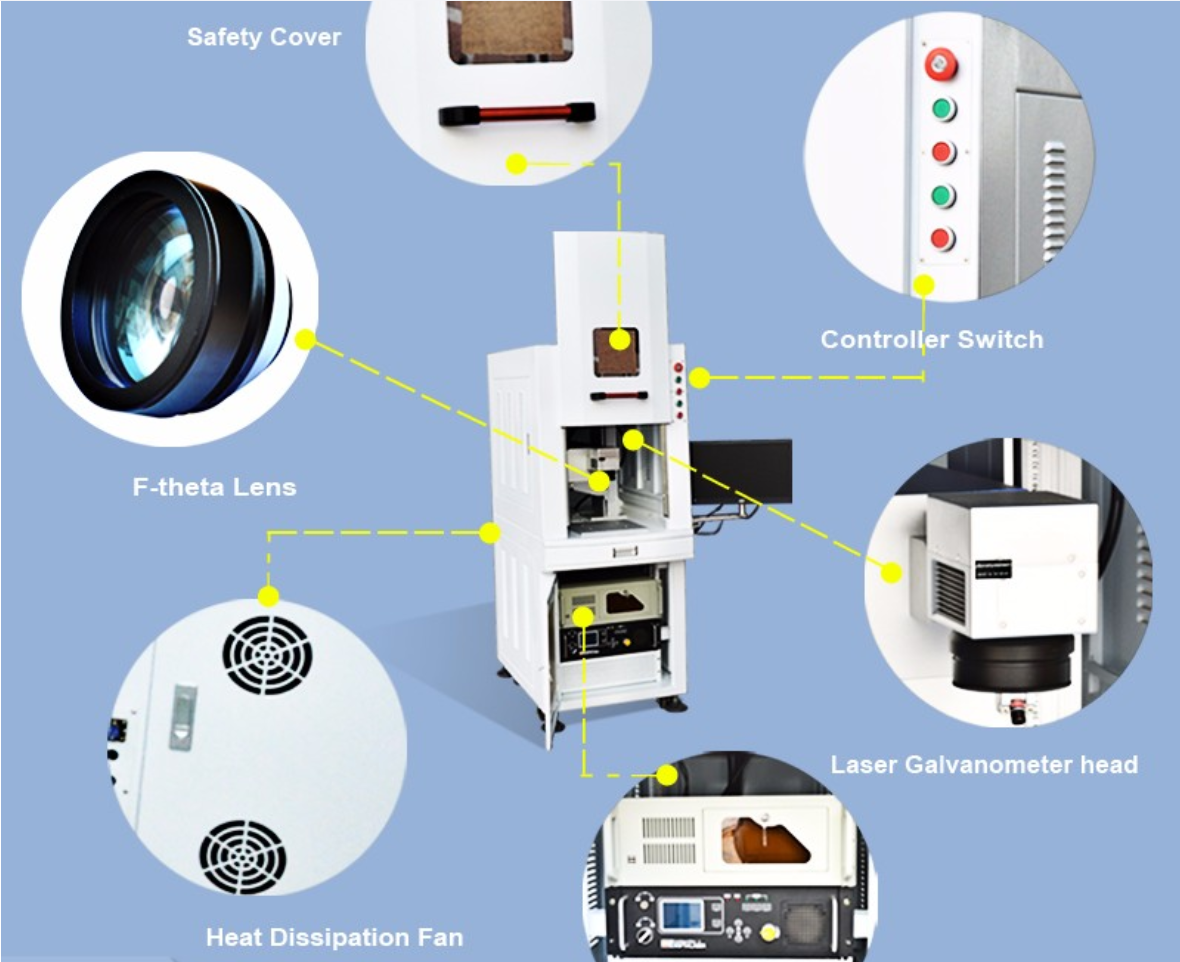 Safety Cover

Controller Switch

F-theta Lens

Laser Galvanometer head

Heat Dissipation Fan