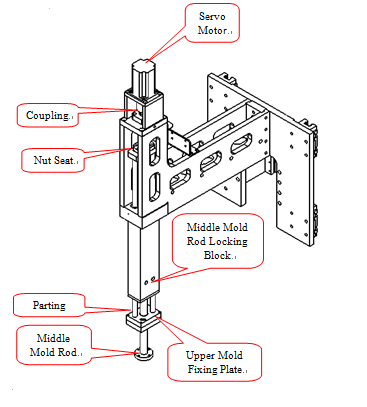 Servo Motor.

Coupling.

Nut Seat.

Middle Mold Rod Locking Block.

Parting

Middle Mold Rod.

Upper Mold Fixing Plate.