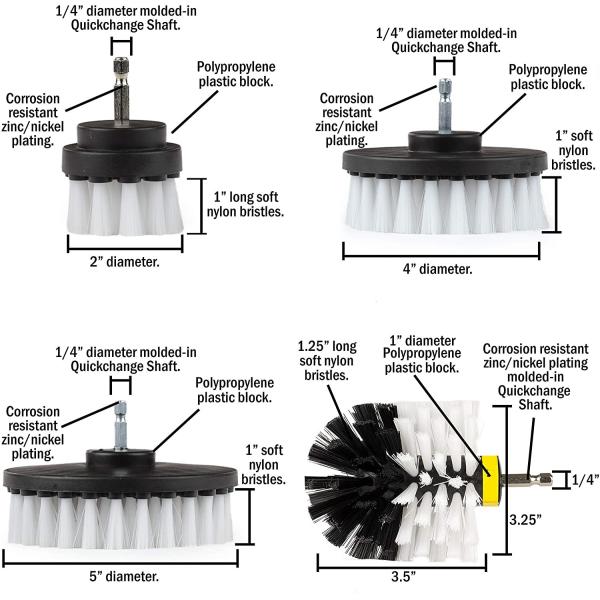 1/4" diameter molded-in Quickchange Shaft.

Polypropylene plastic block.

Corrosion resistant zinc/nickel plating.

1" long soft nylon bristles.

2" diameter.

1/4" diameter molded-in Quickchange Shaft.

Polypropylene plastic block.

Corrosion resistant zinc/nickel plating.

1" soft nylon bristles.

4" diameter.

1/4" diameter molded-in Quickchange Shaft.

Polypropylene plastic block.

Corrosion resistant zinc/nickel plating.

1" soft nylon bristles.

5" diameter.

1.25" long soft nylon bristles.

1" diameter Polypropylene plastic block.

Corrosion resistant zinc/nickel plating molded-in Quickchange Shaft.

1/4"

3.25"

3.5"