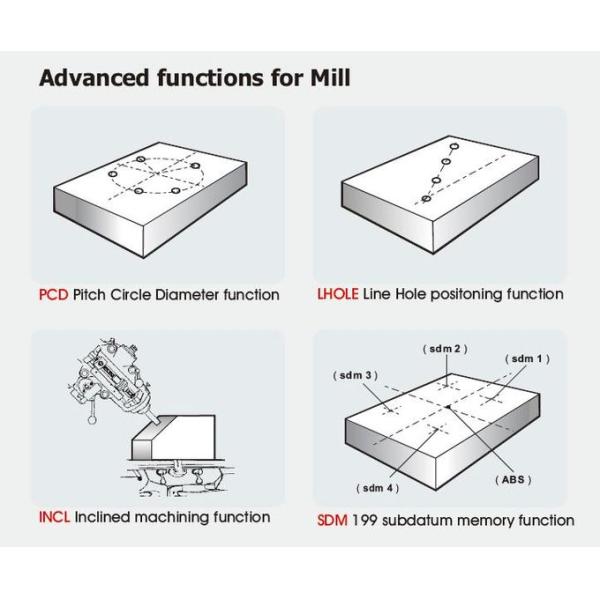 Advanced functions for Mill

PCD Pitch Circle Diameter function

LHOLE Line Hole positoning function

INCL Inclined machining function

( sdm 2 )
( sdm 1 )
( sdm 3 )
( sdm 4 )
( ABS )

SDM 199 subdatum memory function