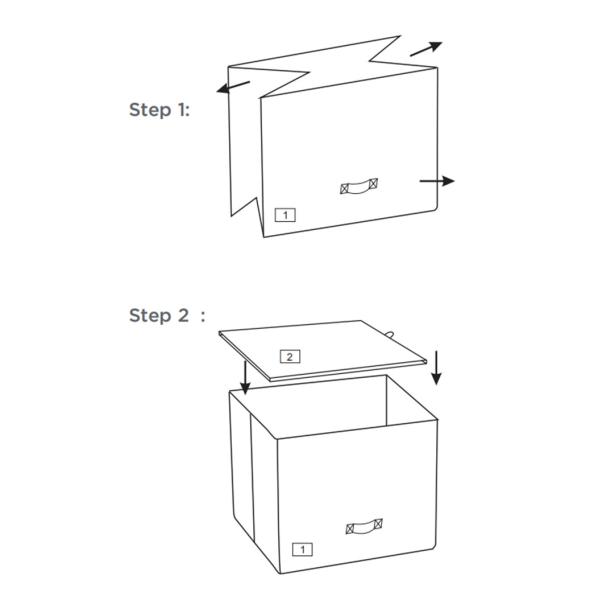 Step 1:

1

Step 2 :

2

1