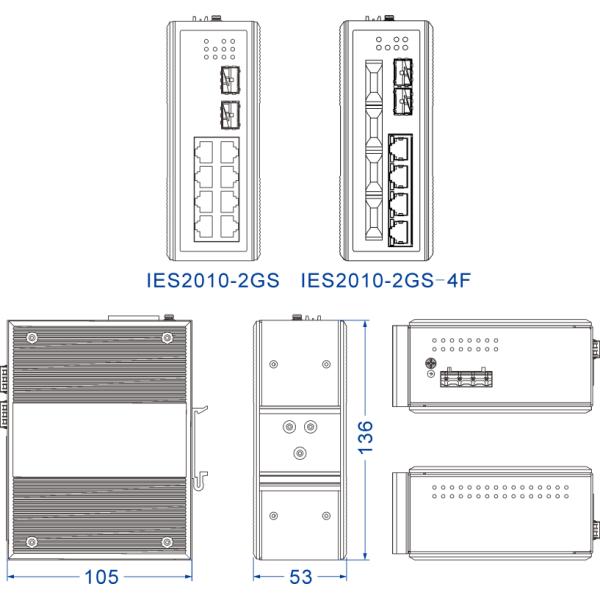 IES2010-2GS IES2010-2GS-4F

136

105

53