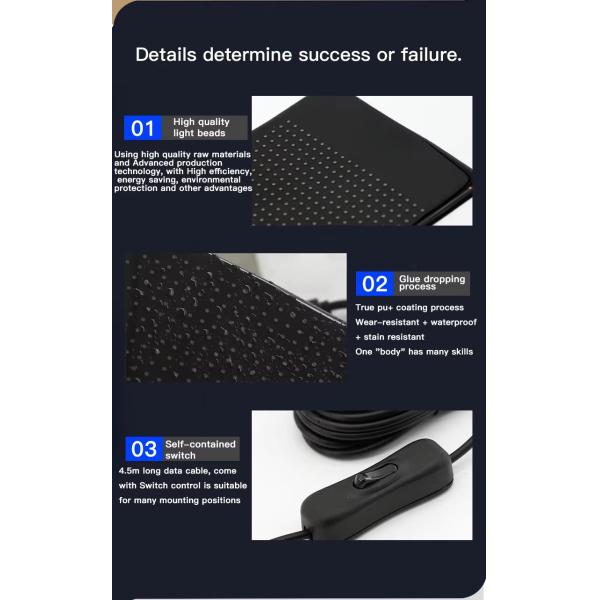 Details determine success or failure.

01 High quality light beads

Using high quality raw materials and Advanced production technology, with High efficiency, energy saving, environmental protection and other advantages

02 Glue dropping process

True pu+ coating process
Wear-resistant + waterproof + stain resistant
One "body" has many skills

03 Self-contained switch

4.5m long data cable, come with Switch control is suitable for many mounting positions