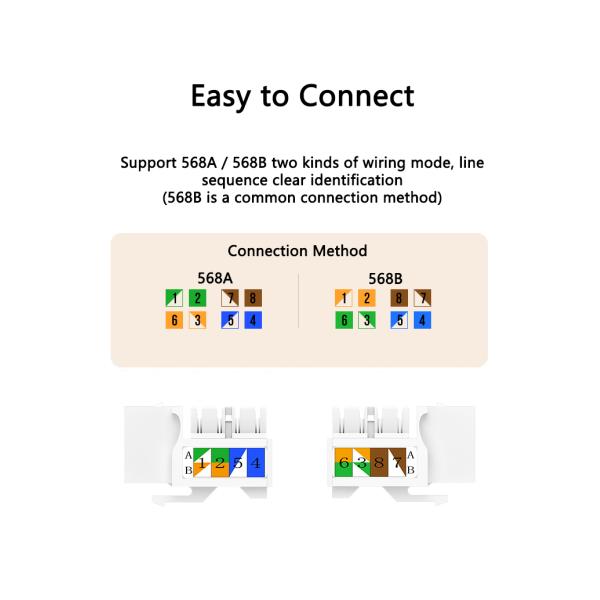 Easy to Connect

Support 568A / 568B two kinds of wiring mode, line sequence clear identification
(568B is a common connection method)

Connection Method

568A

1 2 7 8
6 3 5 4

568B

1 2 8 7
6 3 5 4

A
B
1 2 5 4

6 3 8 7
A
B