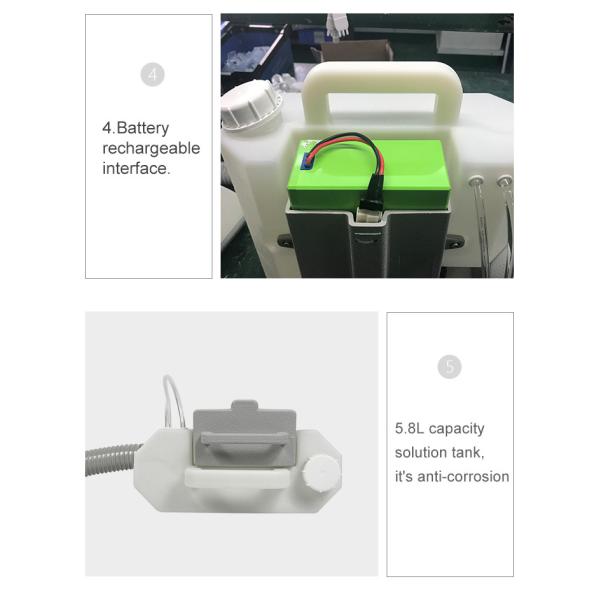 4

4.Battery rechargeable interface.

5

5.8L capacity solution tank, it's anti-corrosion