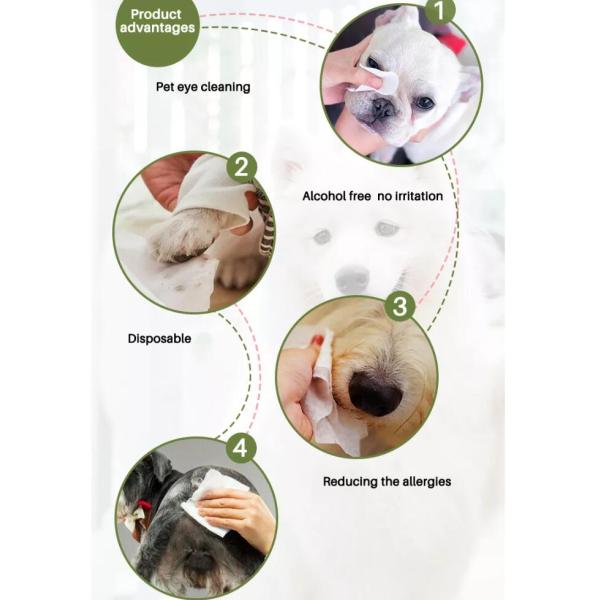 Product advantages

1

Pet eye cleaning

2

Alcohol free  no irritation

3

Disposable

4

Reducing the allergies