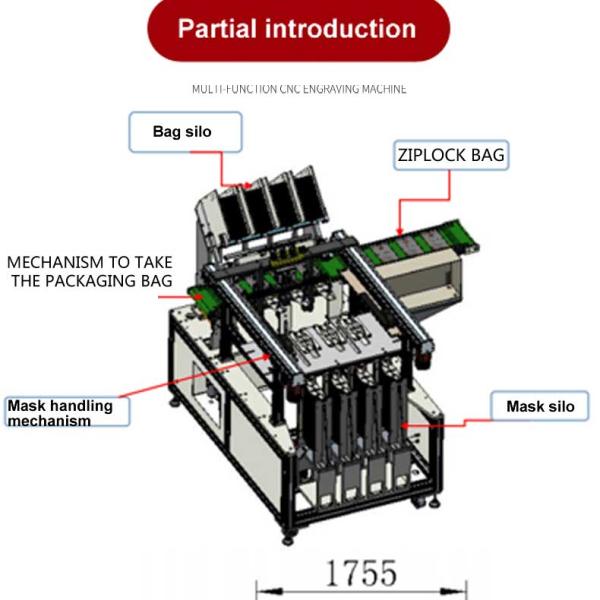 Partial introduction

MULTI-FUNCTION CNC ENGRAVING MACHINE

Bag silo

ZIPLOCK BAG

MECHANISM TO TAKE THE PACKAGING BAG

Mask handling mechanism

Mask silo

1755