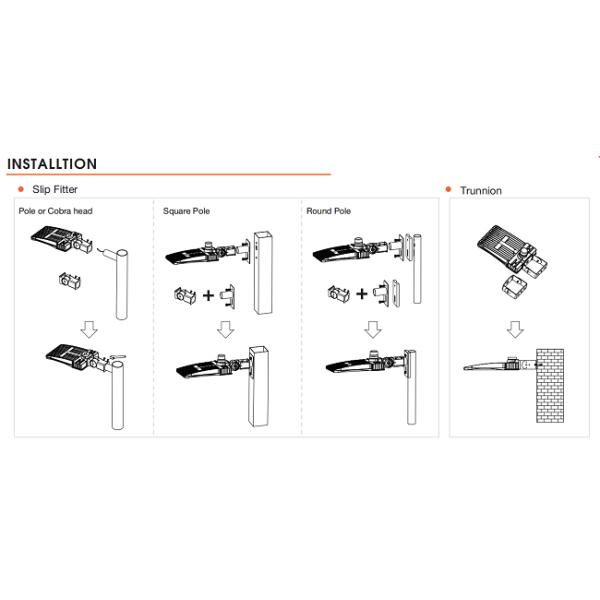 INSTALLTION

Slip Fitter

Pole or Cobra head

Square Pole

Round Pole

Trunnion