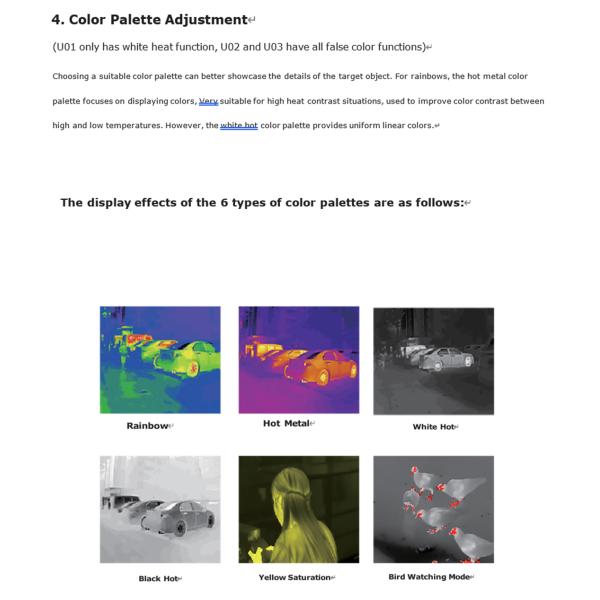 4. Color Palette Adjustment

(U01 only has white heat function, U02 and U03 have all false color functions)

Choosing a suitable color palette can better showcase the details of the target object. For rainbows, the hot metal color palette focuses on displaying colors, Very suitable for high heat contrast situations, used to improve color contrast between high and low temperatures. However, the white hot color palette provides uniform linear colors.

The display effects of the 6 types of color palettes are as follows:

Rainbow

Hot Metal

White Hot

Black Hot

Yellow Saturation

Bird Watching Mode