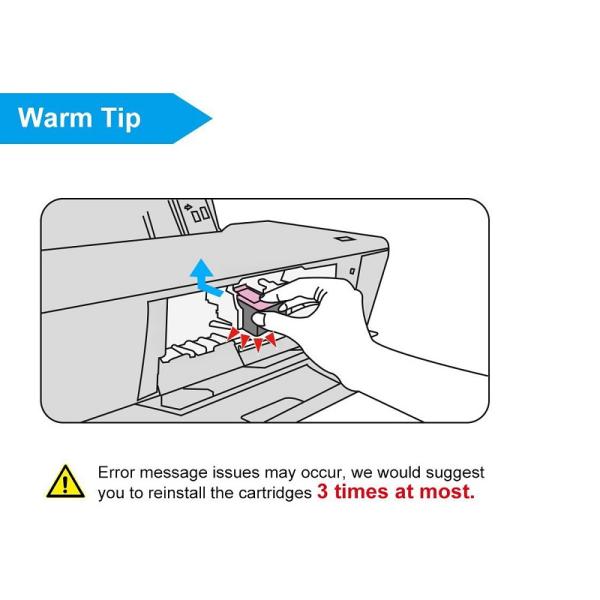 Warm Tip

Error message issues may occur, we would suggest you to reinstall the cartridges 3 times at most.