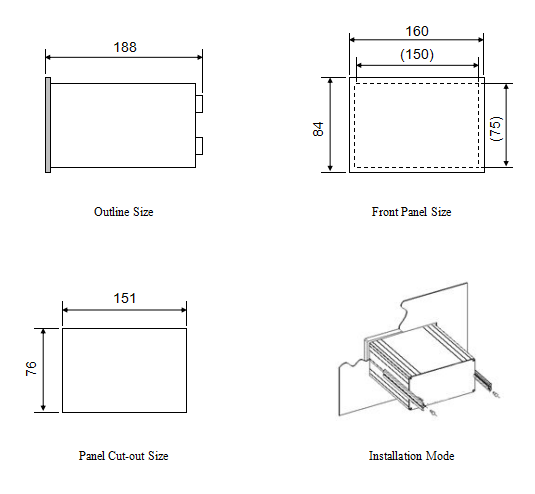 188

Outline Size

160

(150)

84

(75)

Front Panel Size

151

76

Panel Cut-out Size

Installation Mode