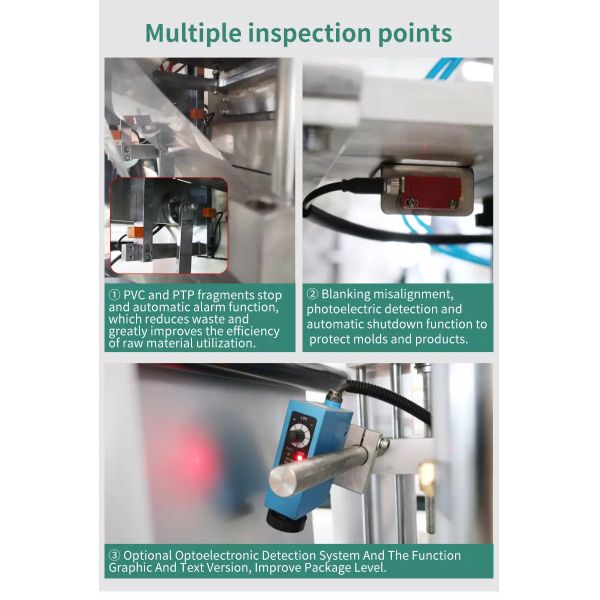 Multiple inspection points

① PVC and PTP fragments stop and automatic alarm function, which reduces waste and greatly improves the efficiency of raw material utilization.

② Blanking misalignment, photoelectric detection and automatic shutdown function to protect molds and products.

③ Optional Optoelectronic Detection System And The Function Graphic And Text Version, Improve Package Level.