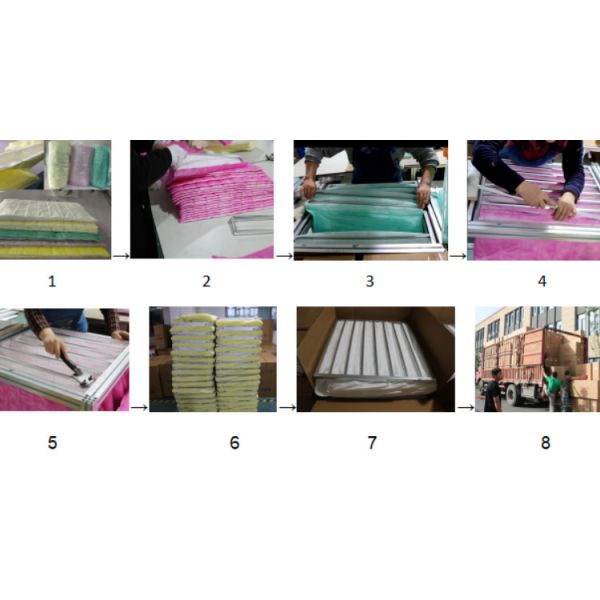 1 2 3 4

5 6 7 8