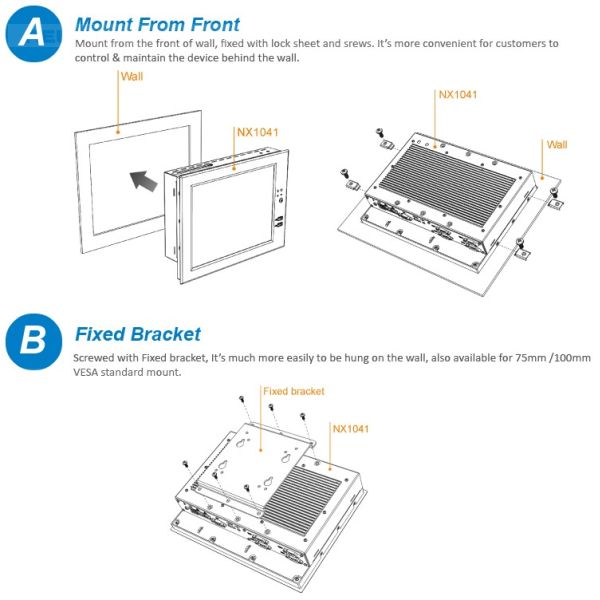 A

Mount From Front

Mount from the front of wall, fixed with lock sheet and srews. It's more convenient for customers to control & maintain the device behind the wall.

Wall

NX1041

NX1041

Wall

B

Fixed Bracket

Screwed with Fixed bracket, It's much more easily to be hung on the wall, also available for 75mm /100mm VESA standard mount.

Fixed bracket

NX1041