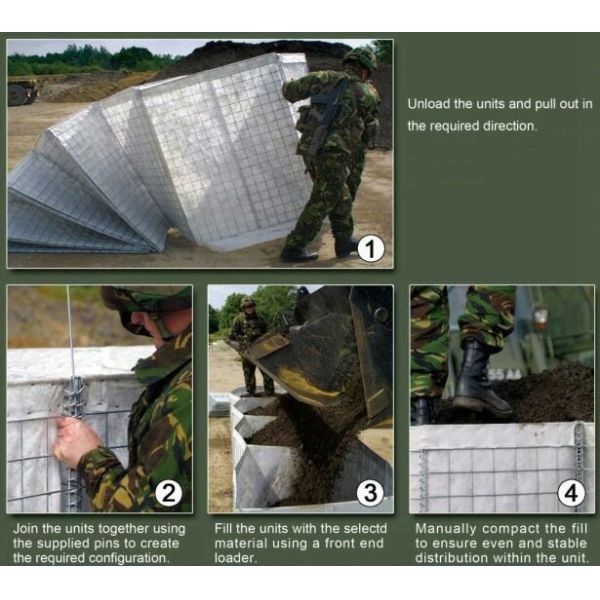 1

Unload the units and pull out in the required direction.

2

Join the units together using the supplied pins to create the required configuration.

3

Fill the units with the selectd material using a front end loader.

4

Manually compact the fill to ensure even and stable distribution within the unit.