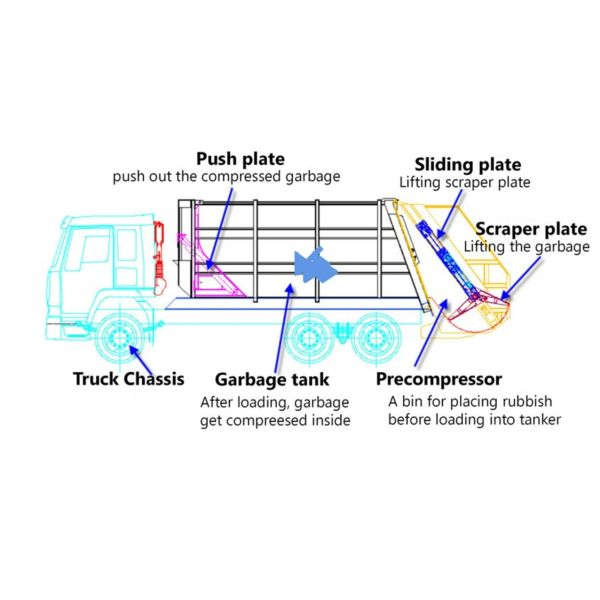 Push plate
push out the compressed garbage

Sliding plate
Lifting scraper plate

Scraper plate
Lifting the garbage

Truck Chassis

Garbage tank
After loading, garbage get compressed inside

Precompressor
A bin for placing rubbish before loading into tanker